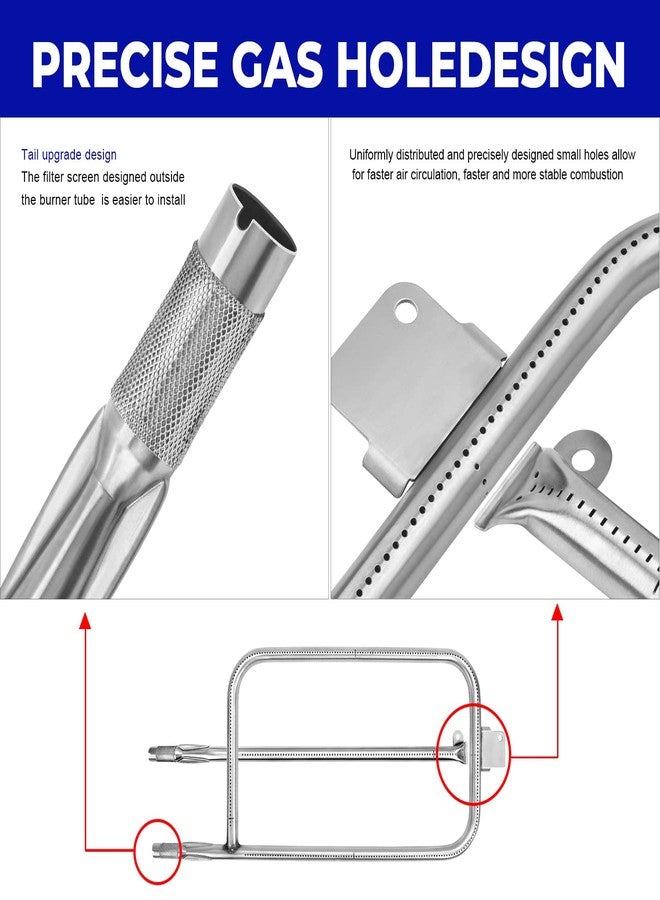 PRECISE GAS HOLEDESIGN

Tail upgrade design
The filter screen designed outside the burner tube is easier to install

Uniformly distributed and precisely designed small holes allow for faster air circulation, faster and more stable combustion